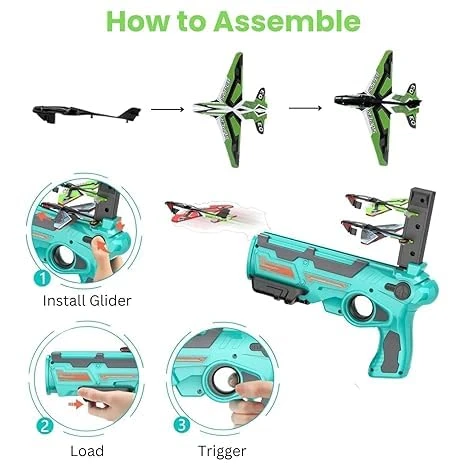 How to Assemble

1
Install Glider

2
Load

3
Trigger